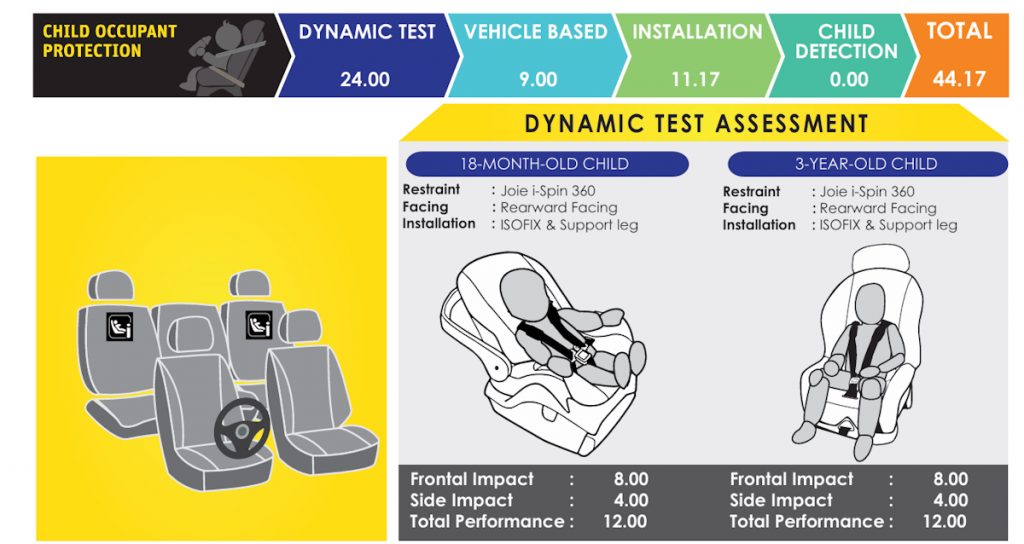 CHILD OCCUPANT PROTECTION

DYNAMIC TEST
24.00

VEHICLE BASED
9.00

INSTALLATION
11.17

CHILD DETECTION
0.00

TOTAL
44.17

DYNAMIC TEST ASSESSMENT

18-MONTH-OLD CHILD

Restraint : Joie i-Spin 360
Facing : Rearward Facing
Installation : ISOFIX & Support leg

Frontal Impact : 8.00
Side Impact : 4.00
Total Performance : 12.00

3-YEAR-OLD CHILD

Restraint : Joie i-Spin 360
Facing : Rearward Facing
Installation : ISOFIX & Support leg

Frontal Impact : 8.00
Side Impact : 4.00
Total Performance : 12.00